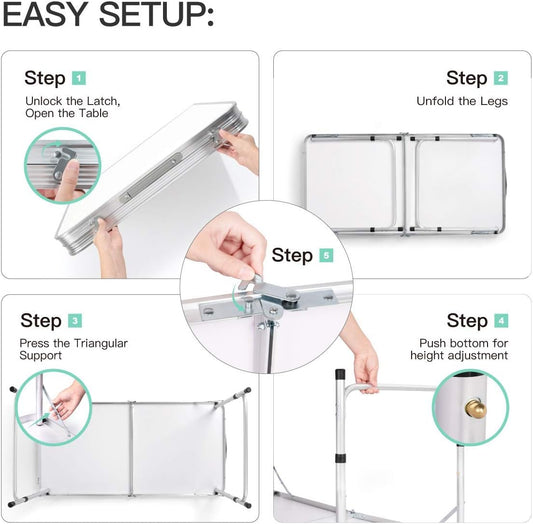 EASY SETUP:

Step 1
Unlock the Latch, Open the Table

Step 2
Unfold the Legs

Step 5

Step 3
Press the Triangular Support

Step 4
Push bottom for height adjustment