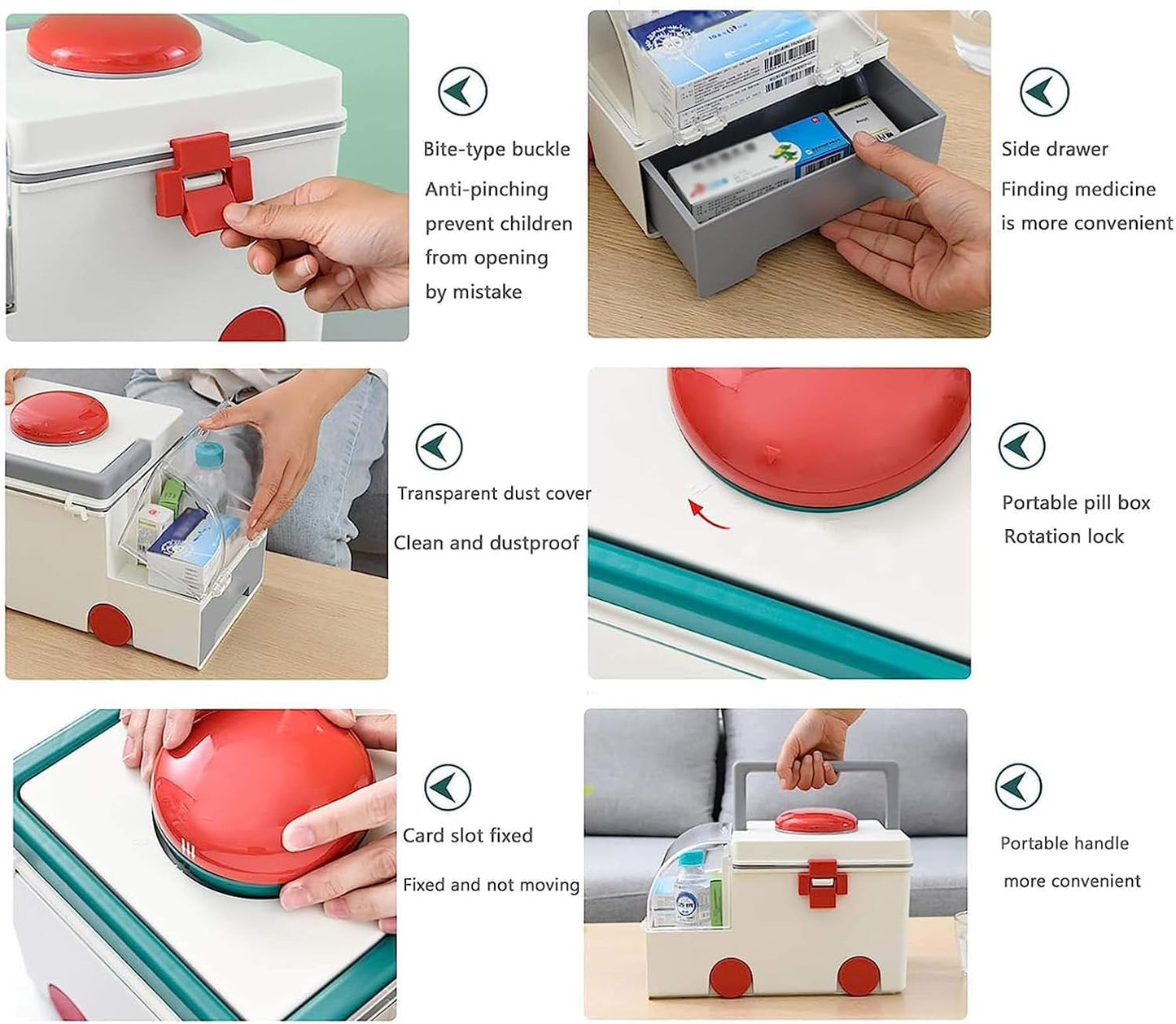 Bite-type buckle
Anti-pinching prevent children from opening by mistake

Side drawer
Finding medicine is more convenient

Transparent dust cover
Clean and dustproof

Portable pill box
Rotation lock

Card slot fixed
Fixed and not moving

Portable handle
more convenient