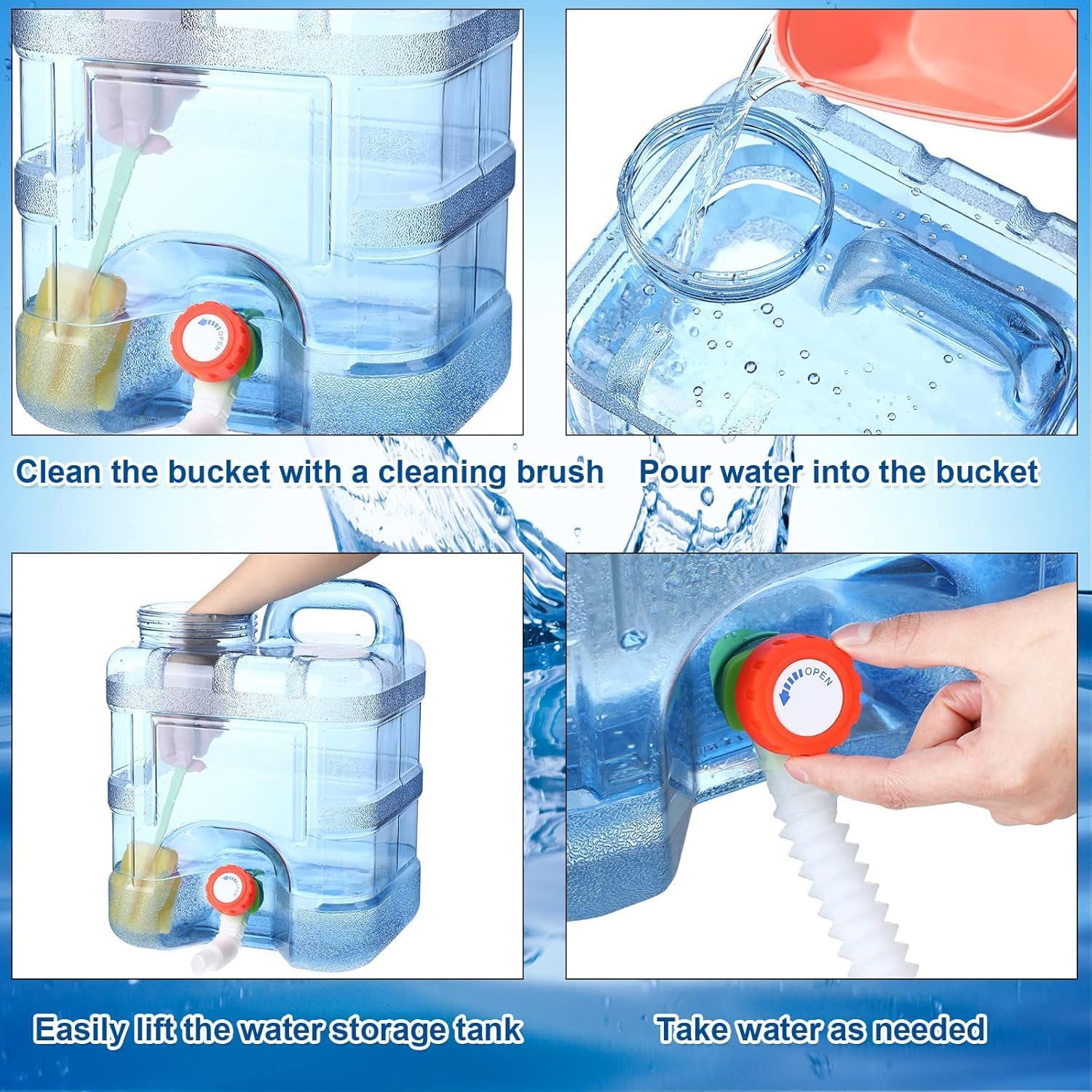 OPEN

Clean the bucket with a cleaning brush

Pour water into the bucket

OPEN

OPEN

Easily lift the water storage tank

Take water as needed