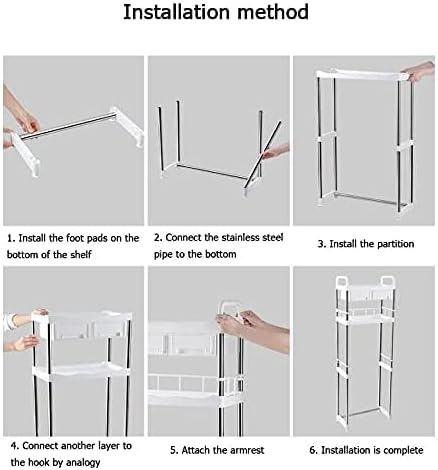 Installation method

1. Install the foot pads on the bottom of the shelf

2. Connect the stainless steel pipe to the bottom

3. Install the partition

4. Connect another layer to the hook by analogy

5. Attach the armrest

6. Installation is complete