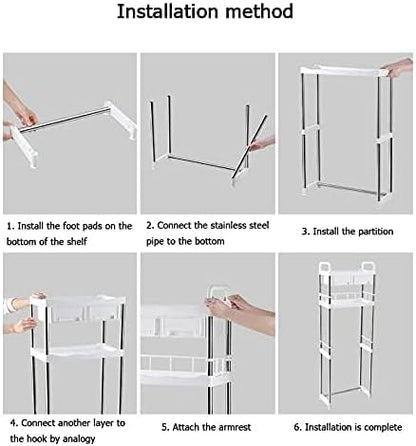 Installation method

1. Install the foot pads on the bottom of the shelf

2. Connect the stainless steel pipe to the bottom

3. Install the partition

4. Connect another layer to the hook by analogy

5. Attach the armrest

6. Installation is complete