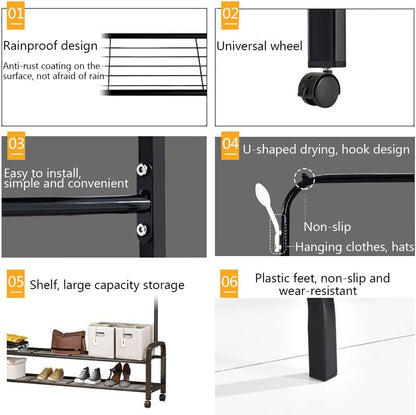 01

Rainproof design

Anti-rust coating on the surface, not afraid of rain

02

Universal wheel

03

Easy to install, simple and convenient

04

U-shaped drying, hook design

Non-slip

Hanging clothes, hats

05

Shelf, large capacity storage

06

Plastic feet, non-slip and wear-resistant