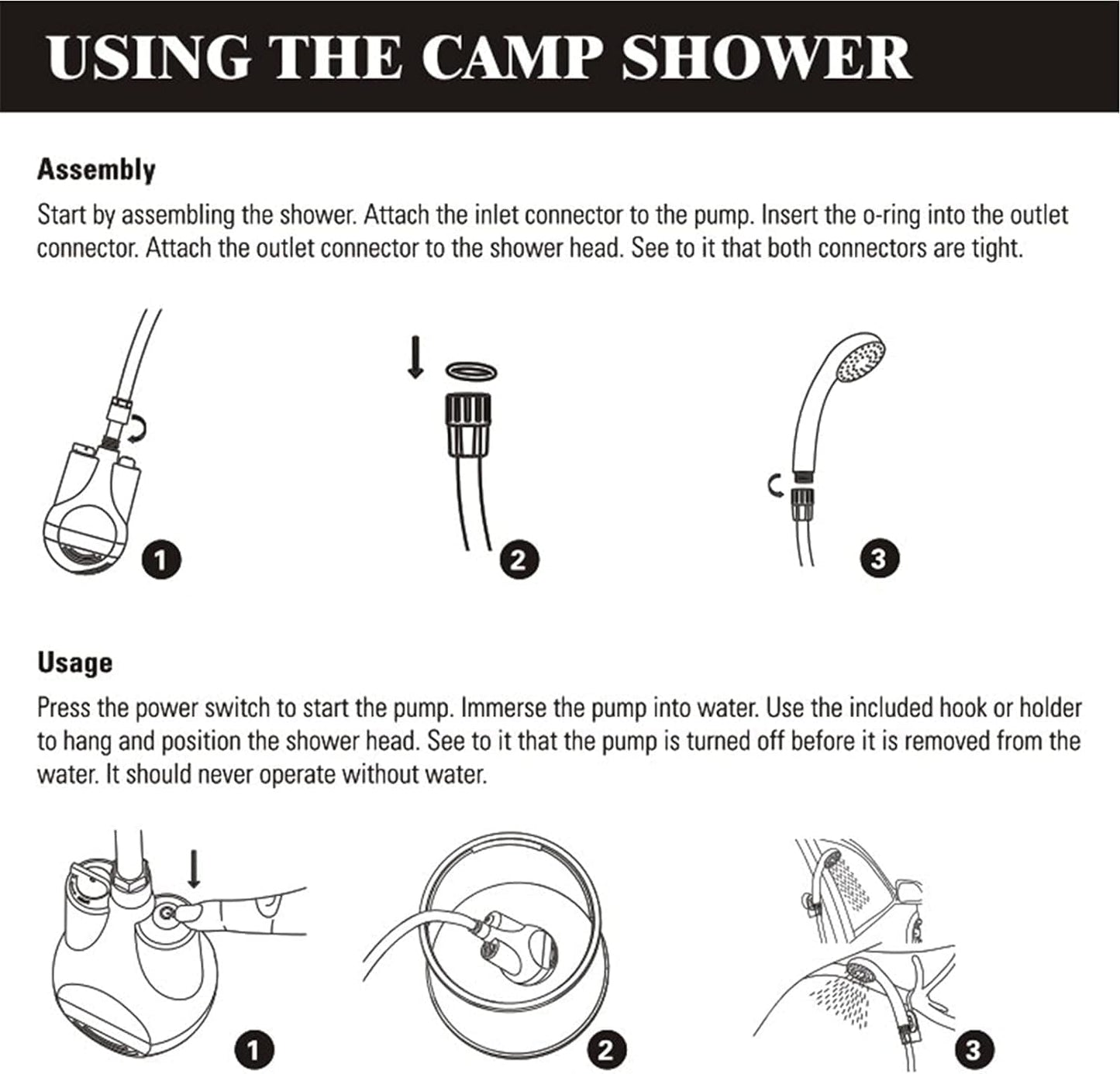 USING THE CAMP SHOWER

Assembly

Start by assembling the shower. Attach the inlet connector to the pump. Insert the o-ring into the outlet connector. Attach the outlet connector to the shower head. See to it that both connectors are tight.

1

2

3

Usage

Press the power switch to start the pump. Immerse the pump into water. Use the included hook or holder to hang and position the shower head. See to it that the pump is turned off before it is removed from the water. It should never operate without water.

1

2

3