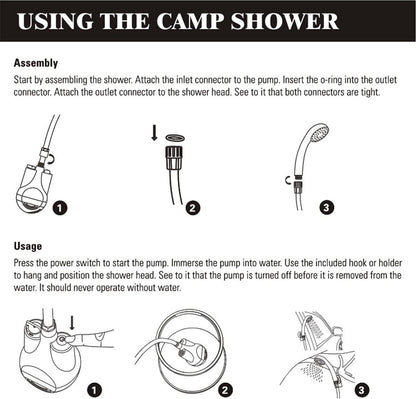 USING THE CAMP SHOWER

Assembly

Start by assembling the shower. Attach the inlet connector to the pump. Insert the o-ring into the outlet connector. Attach the outlet connector to the shower head. See to it that both connectors are tight.

1

2

3

Usage

Press the power switch to start the pump. Immerse the pump into water. Use the included hook or holder to hang and position the shower head. See to it that the pump is turned off before it is removed from the water. It should never operate without water.

1

2

3