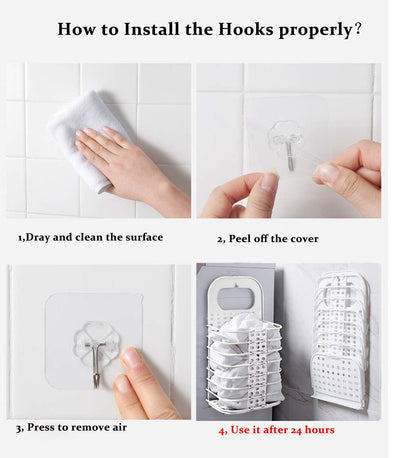 How to Install the Hooks properly?

1,Dray and clean the surface

2, Peel off the cover

3, Press to remove air

4, Use it after 24 hours