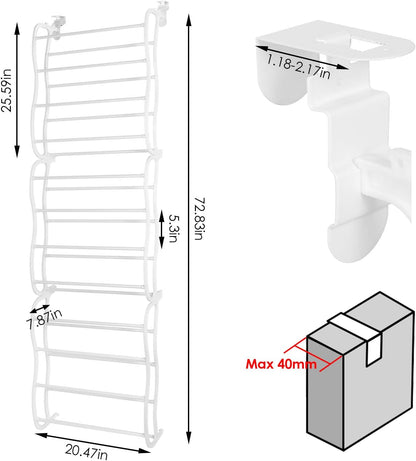 25.59in

72.83in

5.3in

7.87in

20.47in

1.18-2.17in

Max 40mm