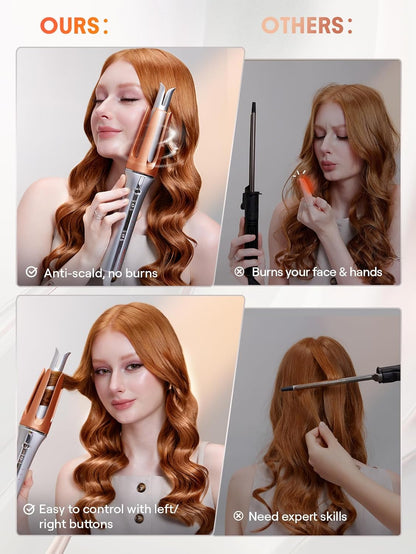 OURS:

OTHERS:

Anti-scald, no burns

Burns your face & hands

Easy to control with left/ right buttons

Need expert skills