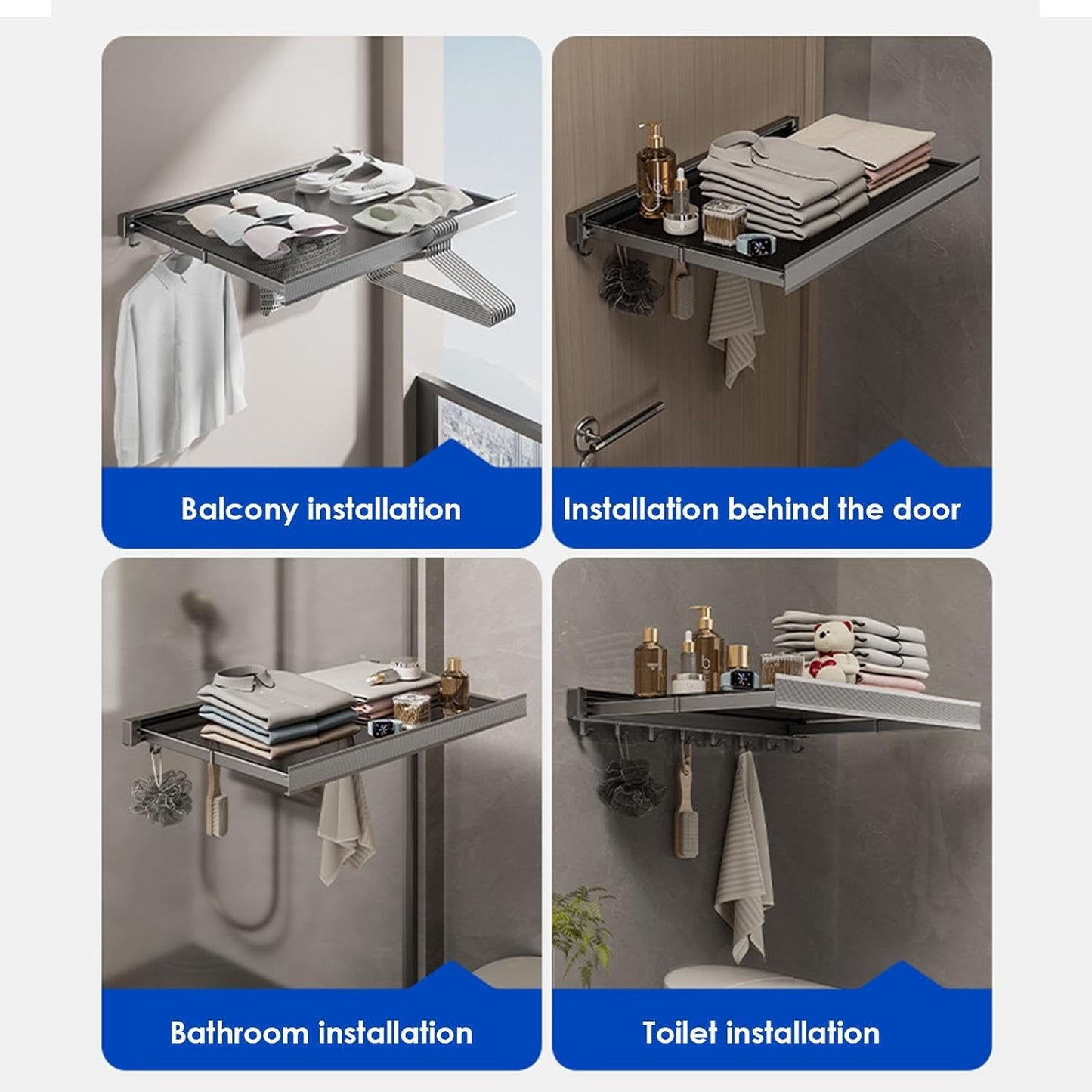 Balcony installation

Installation behind the door

Bathroom installation

Toilet installation