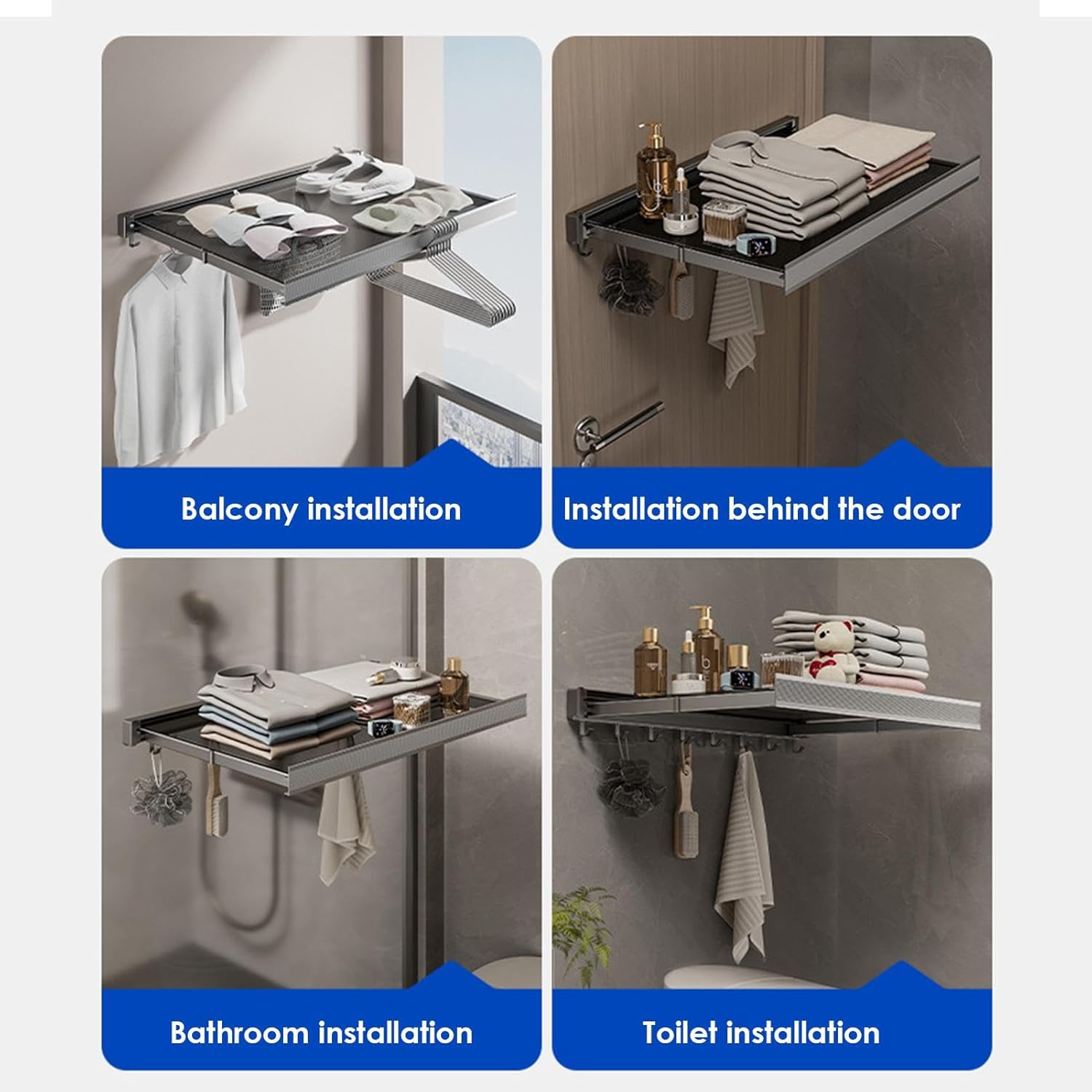 Balcony installation

Installation behind the door

Bathroom installation

Toilet installation