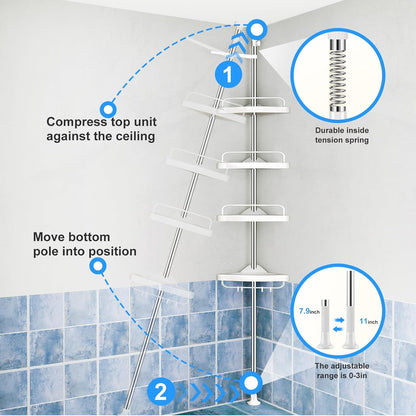 1

Compress top unit against the ceiling

Durable inside tension spring

Move bottom pole into position

7.9inch

11inch

The adjustable range is 0-3in

2