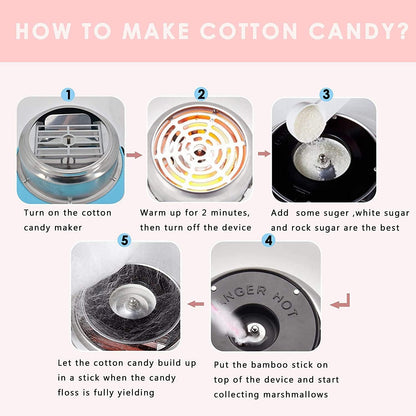 HOW TO MAKE COTTON CANDY?

1

Turn on the cotton candy maker

2

Warm up for 2 minutes, then turn off the device

3

Add some suger ,white sugar and rock sugar are the best

4

NGER HOT

Put the bamboo stick on top of the device and start collecting marshmallows

5

Let the cotton candy build up in a stick when the candy floss is fully yielding