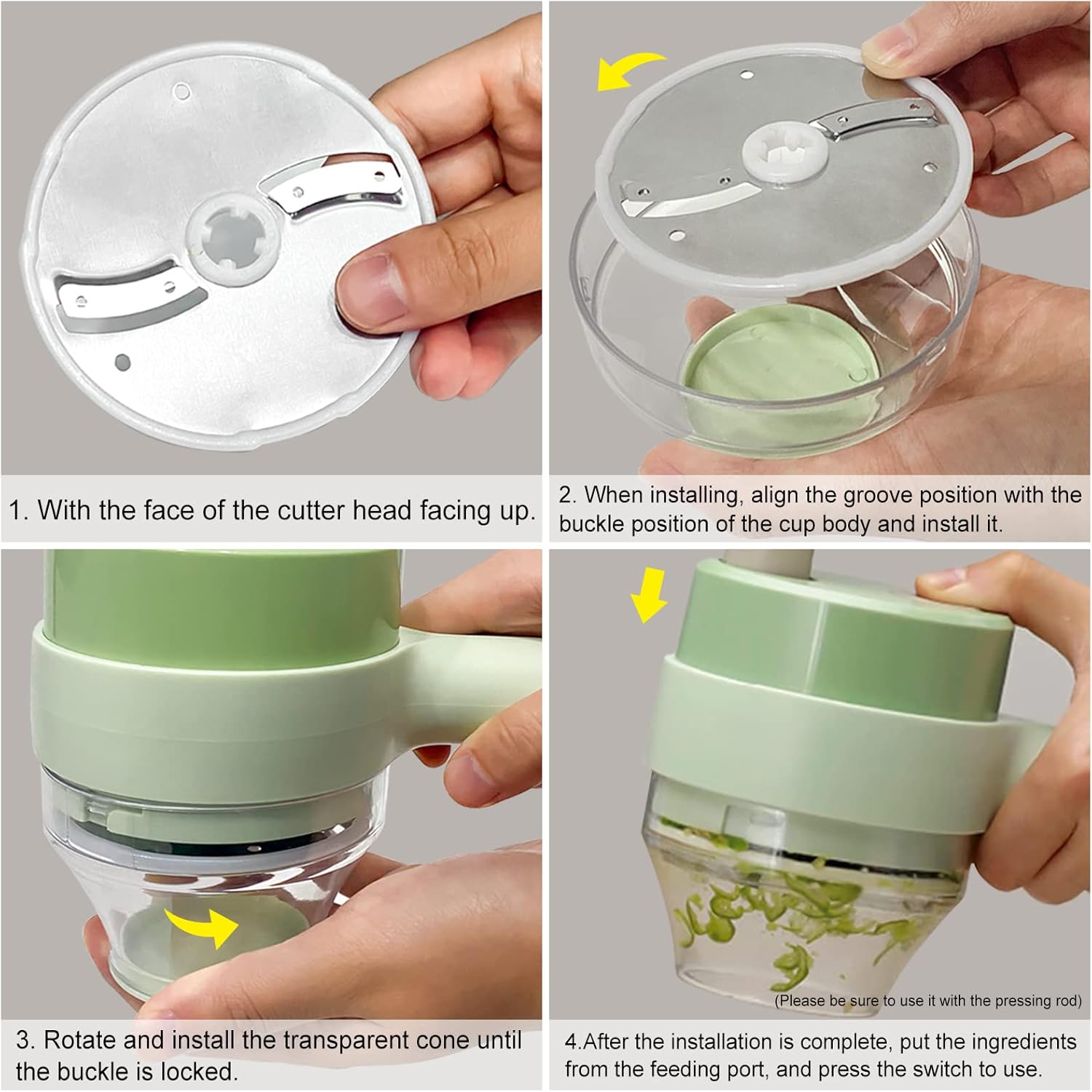 1. With the face of the cutter head facing up.

2. When installing, align the groove position with the buckle position of the cup body and install it.

3. Rotate and install the transparent cone until the buckle is locked.

(Please be sure to use it with the pressing rod)

4.After the installation is complete, put the ingredients from the feeding port, and press the switch to use.