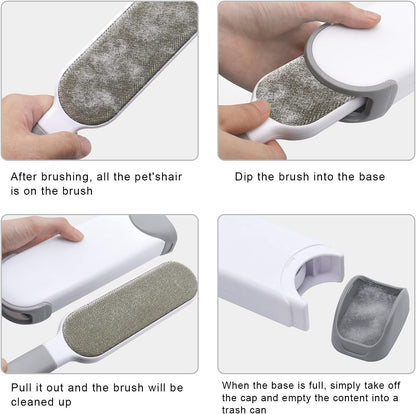 After brushing, all the pet'shair is on the brush

Dip the brush into the base

Pull it out and the brush will be cleaned up

When the base is full, simply take off the cap and empty the content into a trash can