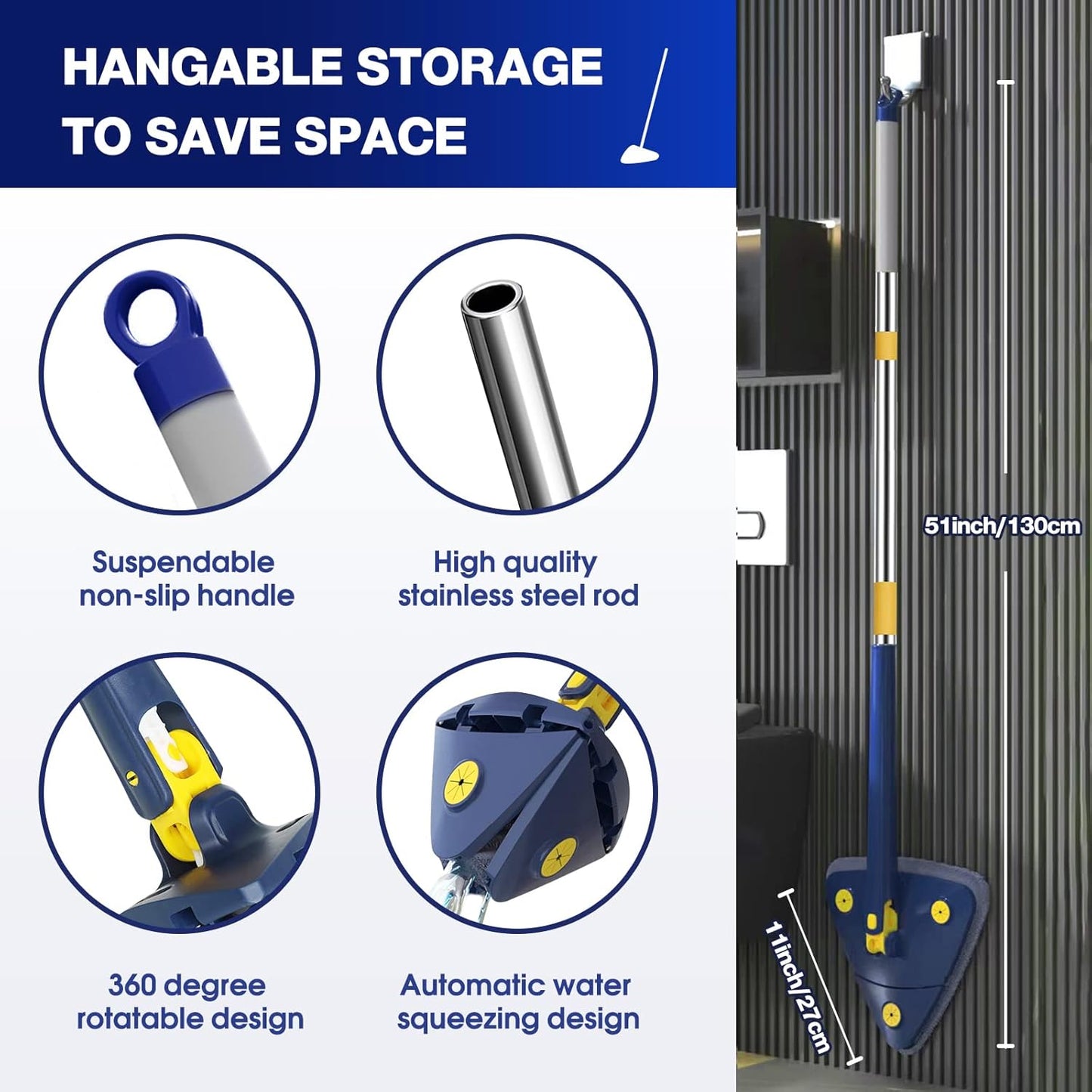 HANGABLE STORAGE TO SAVE SPACE

Suspendable non-slip handle

High quality stainless steel rod

360 degree rotatable design

Automatic water squeezing design

51inch/130cm

11inch/27cm