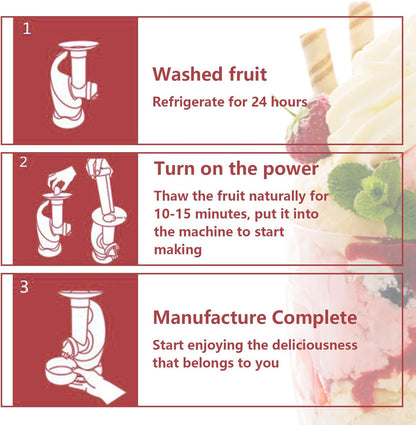 1

Washed fruit

Refrigerate for 24 hours

2

Turn on the power

Thaw the fruit naturally for 10-15 minutes, put it into the machine to start making

3

Manufacture Complete

Start enjoying the deliciousness that belongs to you