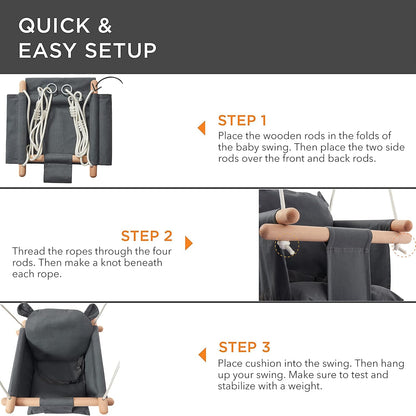 QUICK &
EASY SETUP

STEP 1
Place the wooden rods in the folds of the baby swing. Then place the two side rods over the front and back rods.

STEP 2
Thread the ropes through the four rods. Then make a knot beneath each rope.

STEP 3
Place cushion into the swing. Then hang up your swing. Make sure to test and stabilize with a weight.