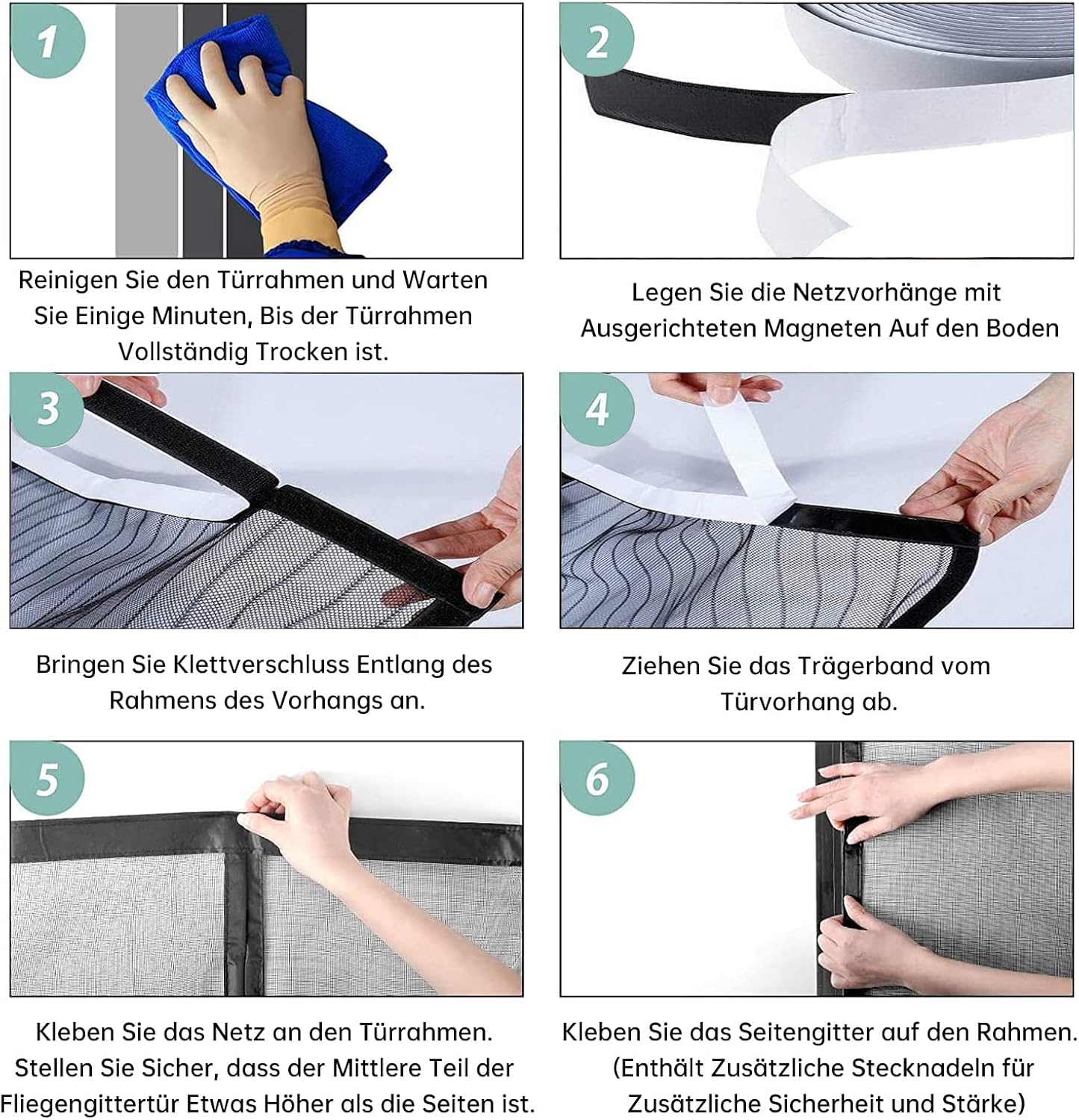 1

Reinigen Sie den Türrahmen und Warten Sie Einige Minuten, Bis der Türrahmen Vollständig Trocken ist.

2

Legen Sie die Netzvorhänge mit Ausgerichteten Magneten Auf den Boden

3

Bringen Sie Klettverschluss Entlang des Rahmens des Vorhangs an.

4

Ziehen Sie das Trägerband vom Türvorhang ab.

5

Kleben Sie das Netz an den Türrahmen. Stellen Sie Sicher, dass der Mittlere Teil der Fliegengittertür Etwas Höher als die Seiten ist.

6

Kleben Sie das Seitengitter auf den Rahmen. (Enthält Zusätzliche Stecknadeln für Zusätzliche Sicherheit und Stärke)