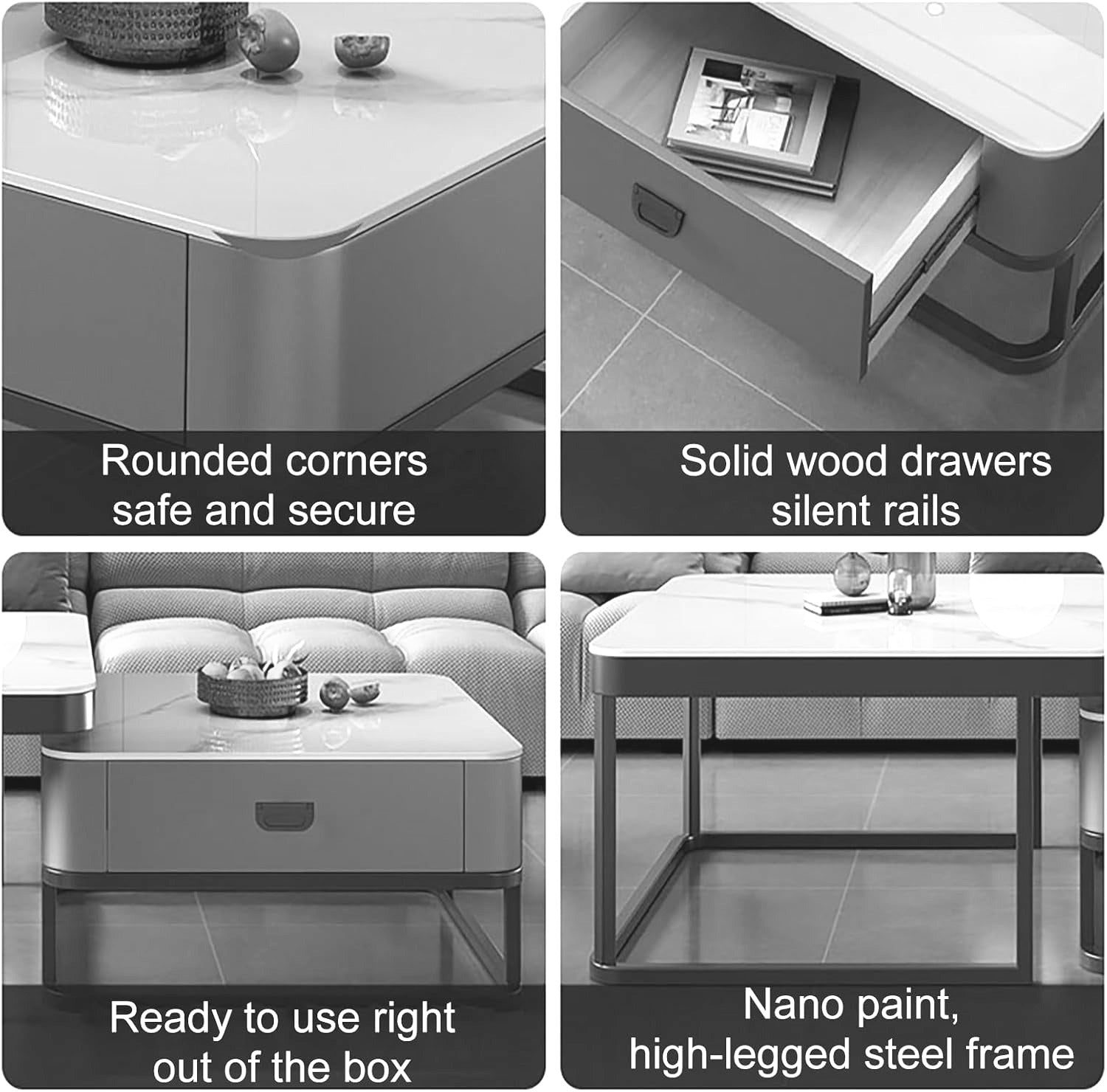 Rounded corners
safe and secure

Solid wood drawers
silent rails

Ready to use right
out of the box

Nano paint,
high-legged steel frame