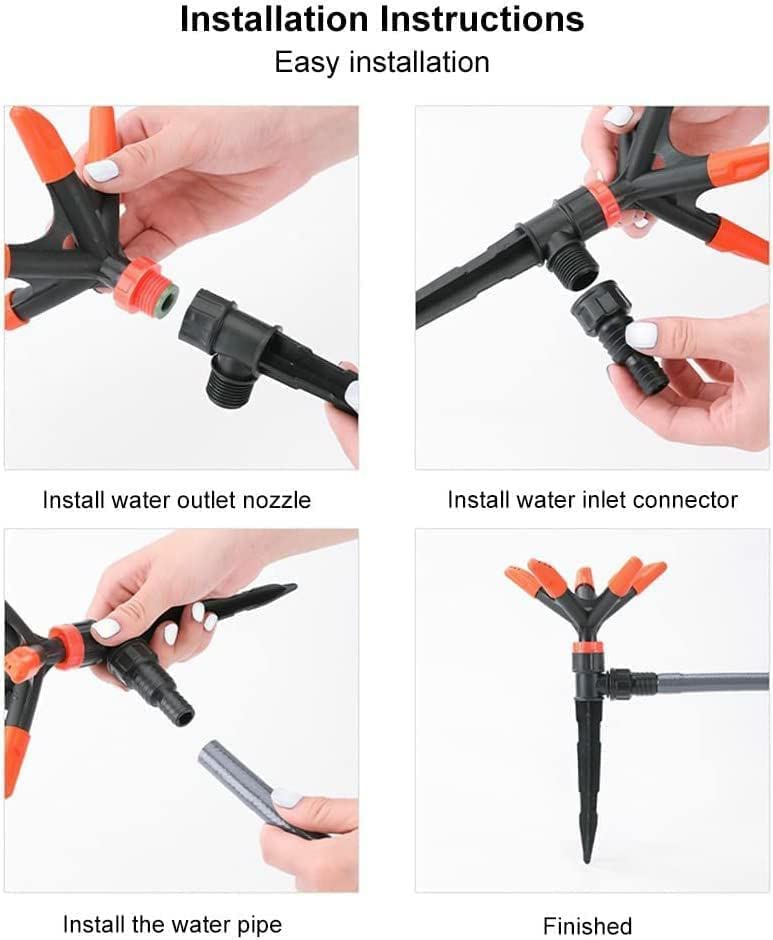 Installation Instructions
Easy installation

Install water outlet nozzle

Install water inlet connector

Install the water pipe

Finished