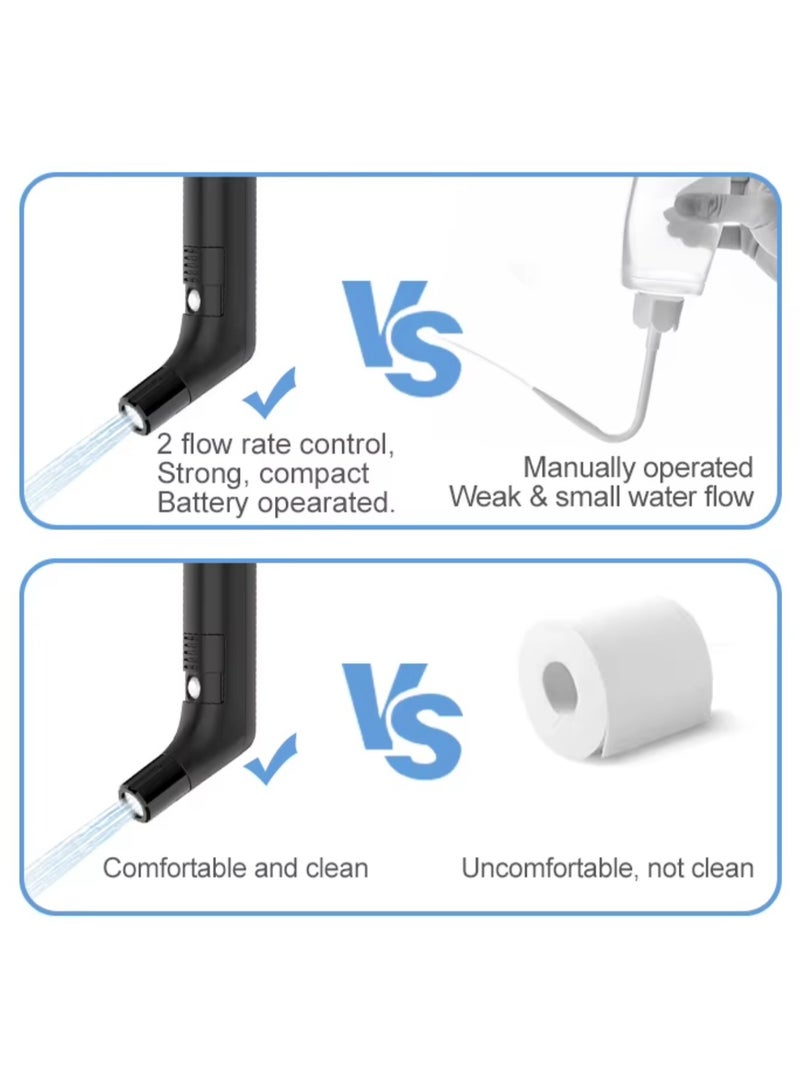 VS

2 flow rate control,
Strong, compact
Battery opearated.

Manually operated
Weak & small water flow

VS

Comfortable and clean

Uncomfortable, not clean