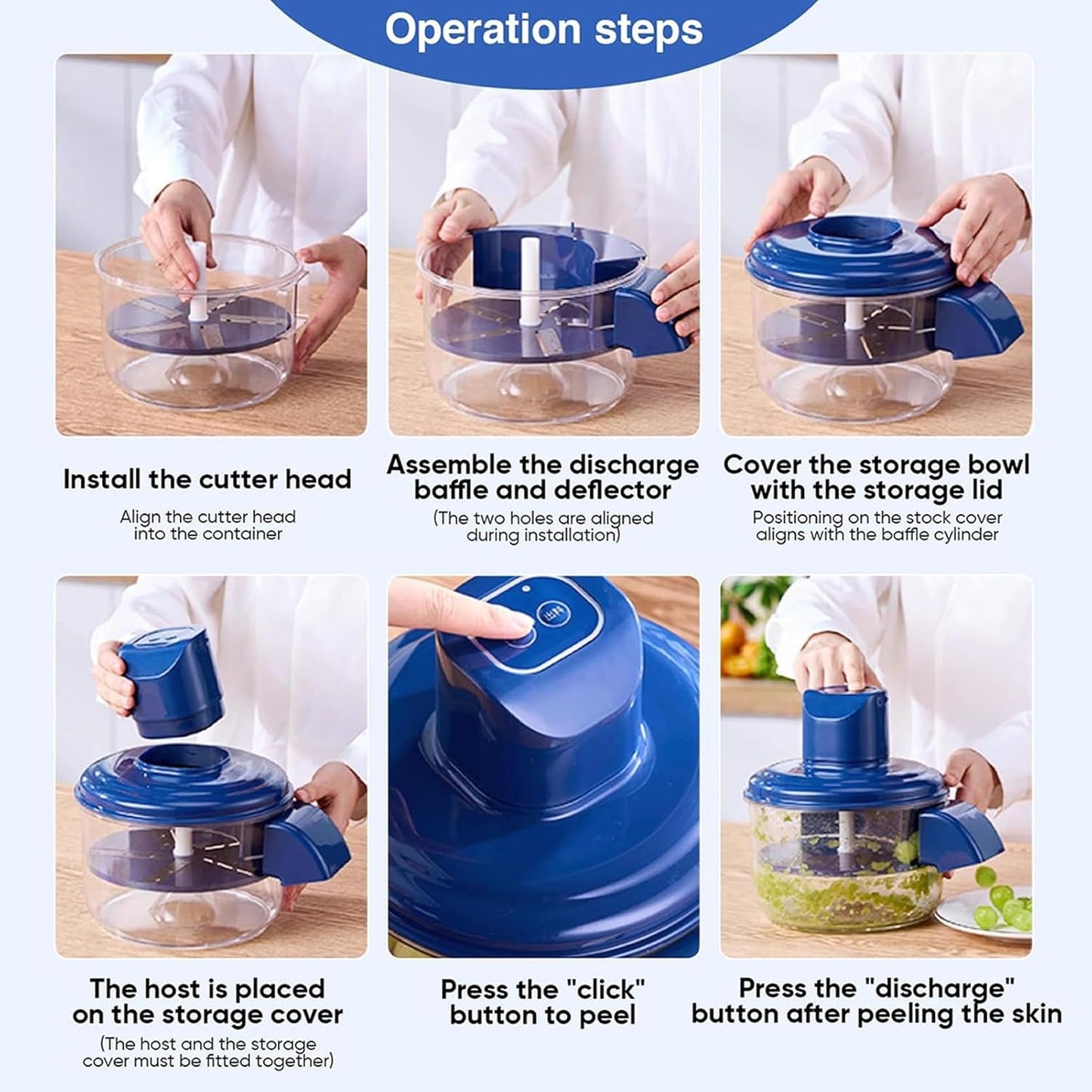 Operation steps

Install the cutter head
Align the cutter head into the container

Assemble the discharge baffle and deflector
(The two holes are aligned during installation)

Cover the storage bowl with the storage lid
Positioning on the stock cover aligns with the baffle cylinder

The host is placed on the storage cover
(The host and the storage cover must be fitted together)

Press the "click" button to peel

Press the "discharge" button after peeling the skin