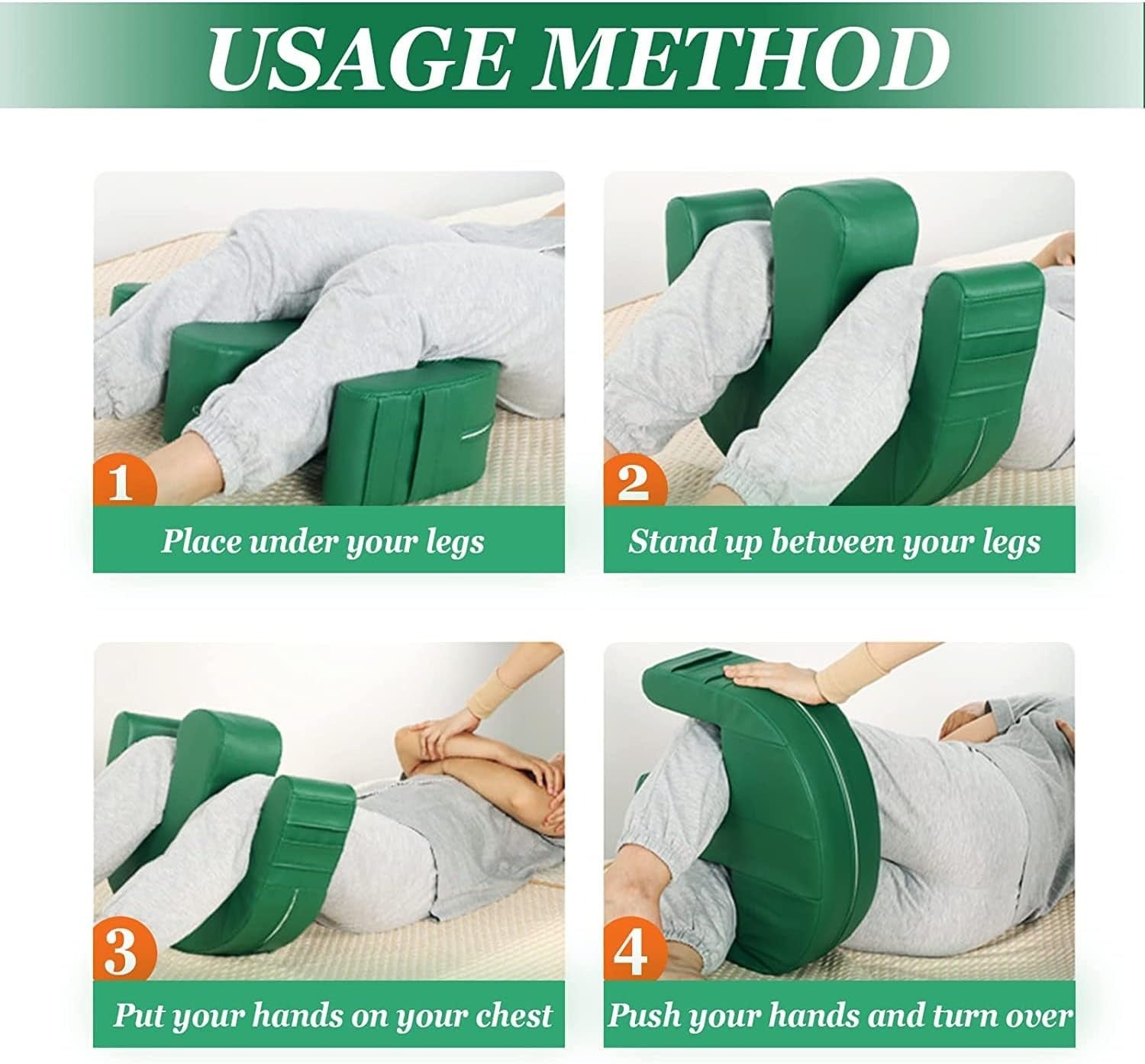 USAGE METHOD

1

Place under your legs

2

Stand up between your legs

3

Put your hands on your chest

4

Push your hands and turn over