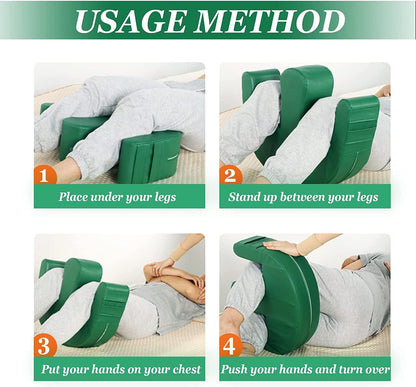 USAGE METHOD

1
Place under your legs

2
Stand up between your legs

3
Put your hands on your chest

4
Push your hands and turn over